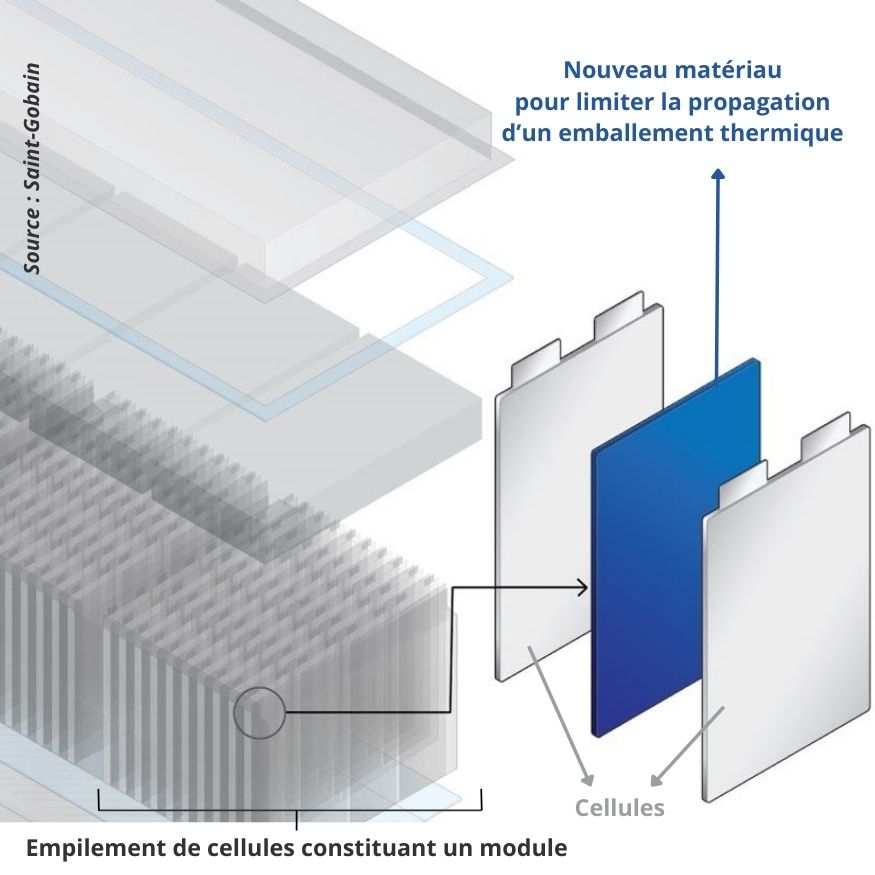 Source : Saint-Gobain

Nouveau matériau pour limiter la propagation d'un emballement thermique

Cellules

Empilement de cellules constituant un module